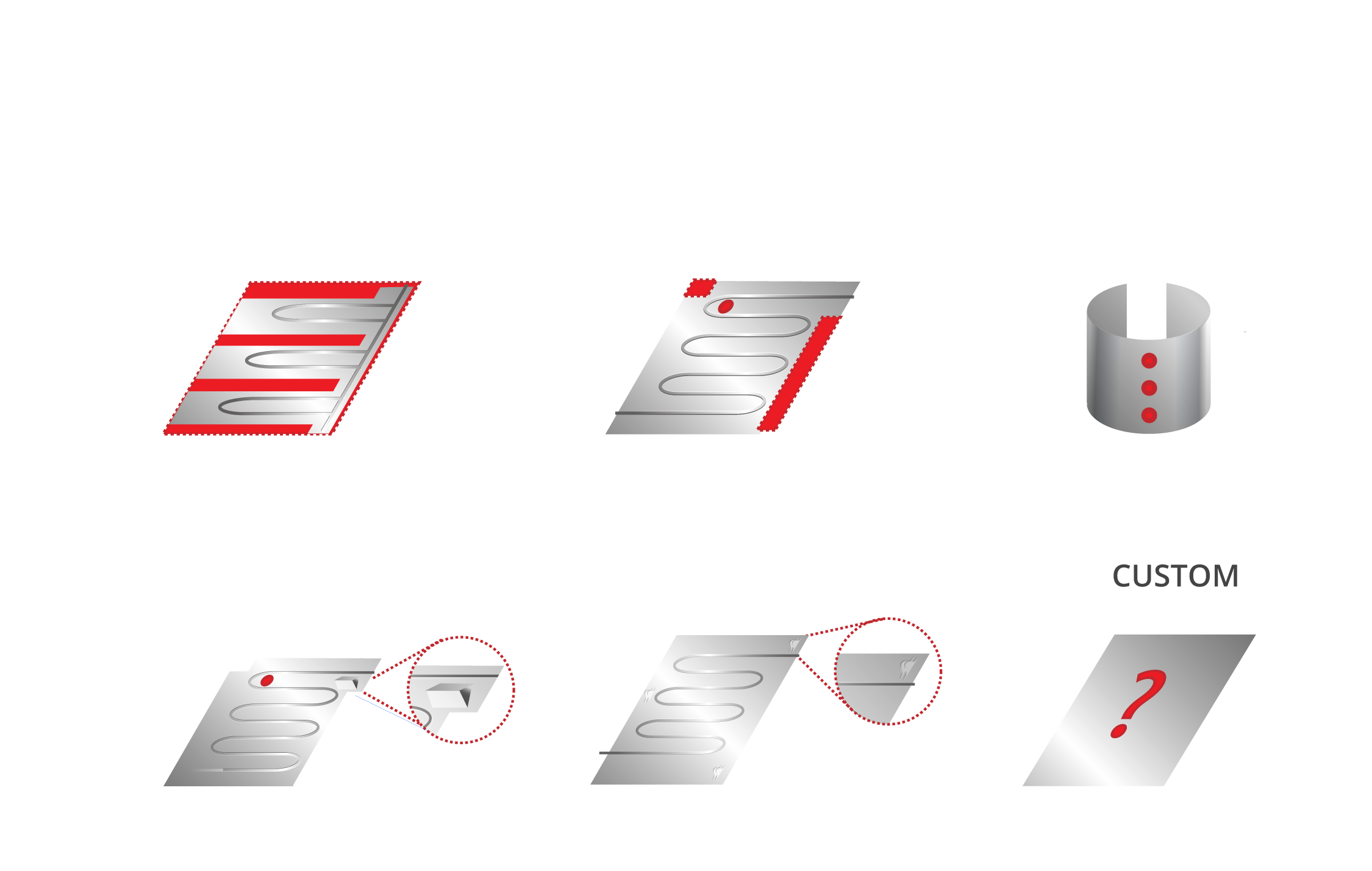 CUSTOM

?